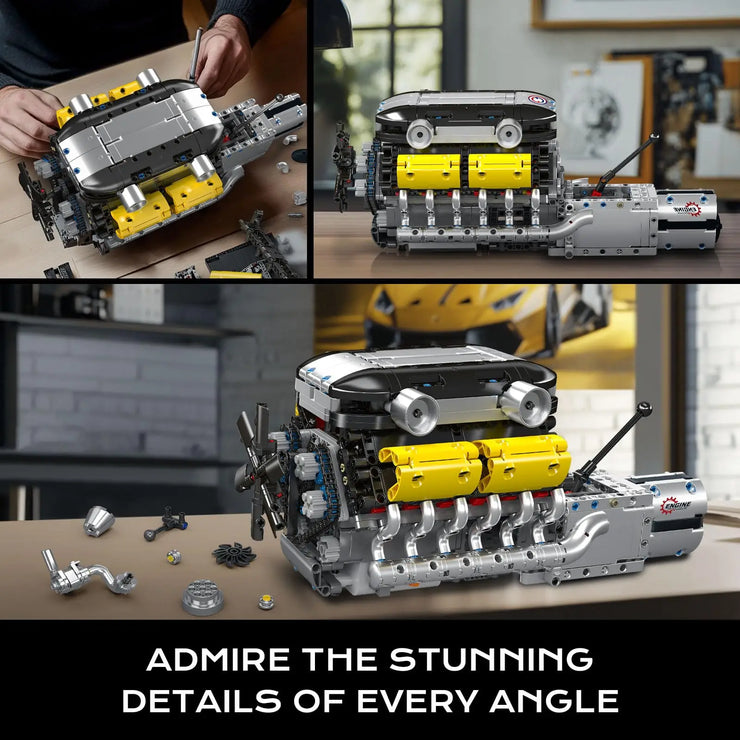 ENGINE

ENGINE

ADMIRE THE STUNNING DETAILS OF EVERY ANGLE