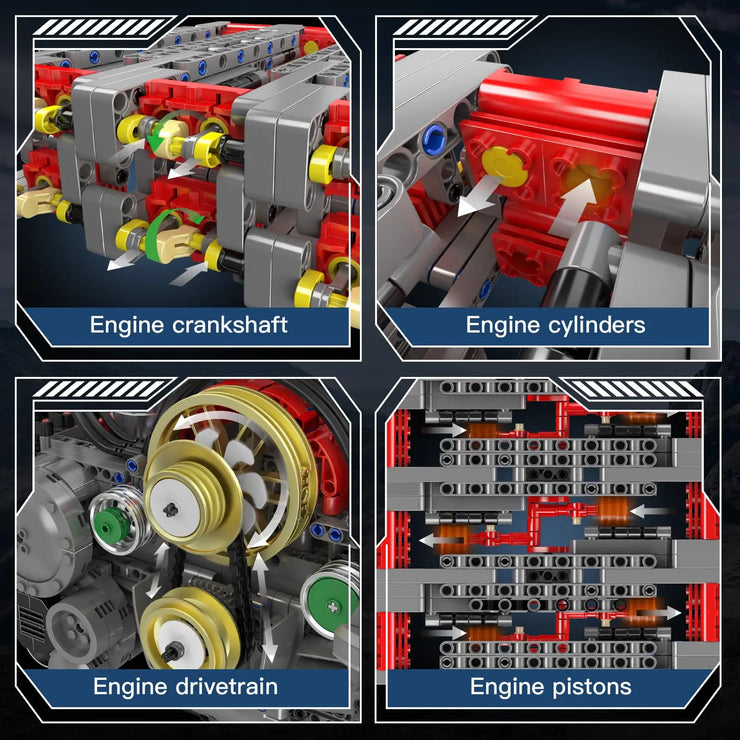 Engine crankshaft

Engine cylinders

Engine drivetrain

Engine pistons