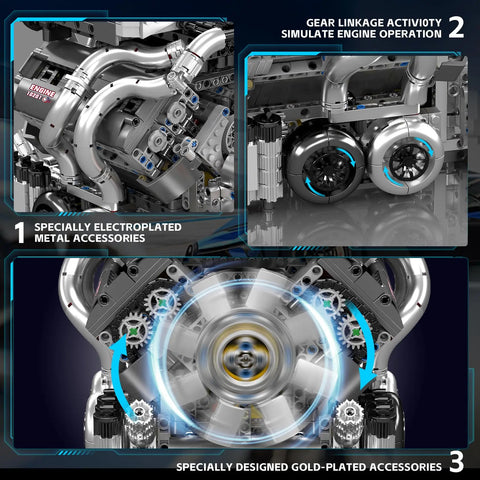 GEAR LINKAGE ACTIVI0TY
SIMULATE ENGINE OPERATION 2

ENGINE

1 SPECIALLY ELECTROPLATED METAL ACCESSORIES

SPECIALLY DESIGNED GOLD-PLATED ACCESSORIES 3